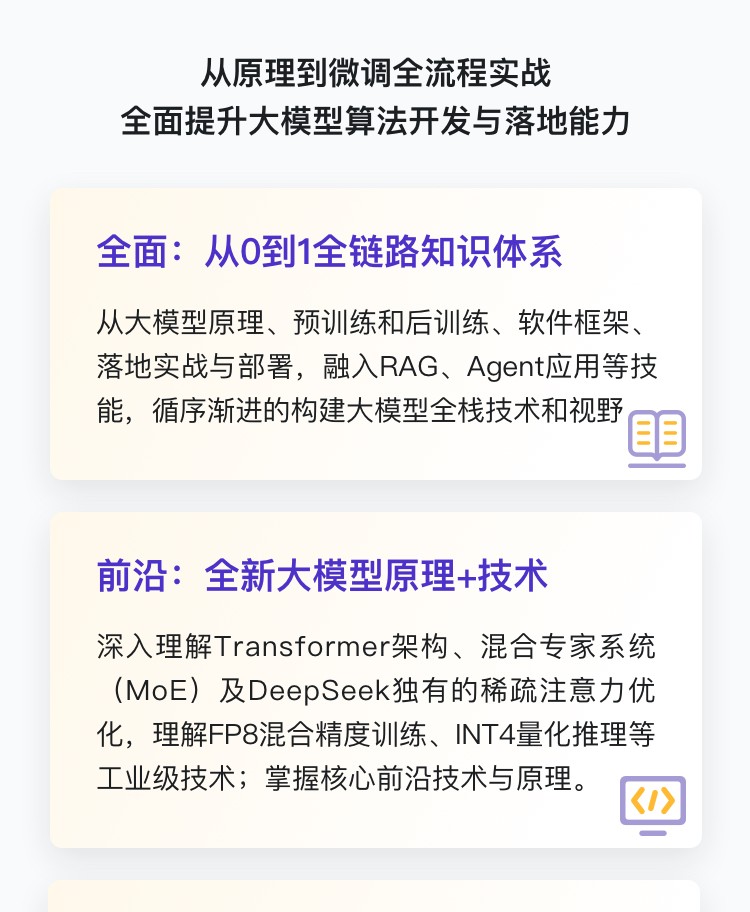 从原理到微调全流程实战
全面提升大模型算法开发与落地能力

全面：从0到1全链路知识体系

从大模型原理、预训练和后训练、软件框架、落地实战与部署，融入RAG、Agent应用等技能，循序渐进的构建大模型全栈技术和视野

前沿：全新大模型原理+技术

深入理解Transformer架构、混合专家系统（MoE）及DeepSeek独有的稀疏注意力优化，理解FP8混合精度训练、INT4量化推理等工业级技术；掌握核心前沿技术与原理。