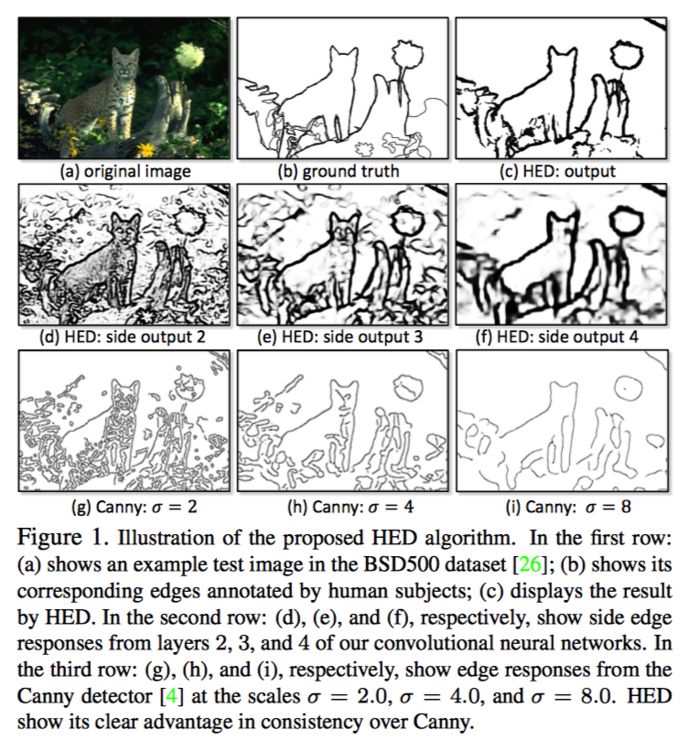 (a) original image

(b) ground truth

(c) HED: output

(d) HED: side output 2

(e) HED: side output 3

(f) HED: side output 4

(g) Canny: $\sigma = 2$

(h) Canny: $\sigma = 4$

(i) Canny: $\sigma = 8$

Figure 1. Illustration of the proposed HED algorithm. In the first row: (a) shows an example test image in the BSD500 dataset [26]; (b) shows its corresponding edges annotated by human subjects; (c) displays the result by HED. In the second row: (d), (e), and (f), respectively, show side edge responses from layers 2, 3, and 4 of our convolutional neural networks. In the third row: (g), (h), and (i), respectively, show edge responses from the Canny detector [4] at the scales $\sigma = 2.0$, $\sigma = 4.0$, and $\sigma = 8.0$. HED show its clear advantage in consistency over Canny.