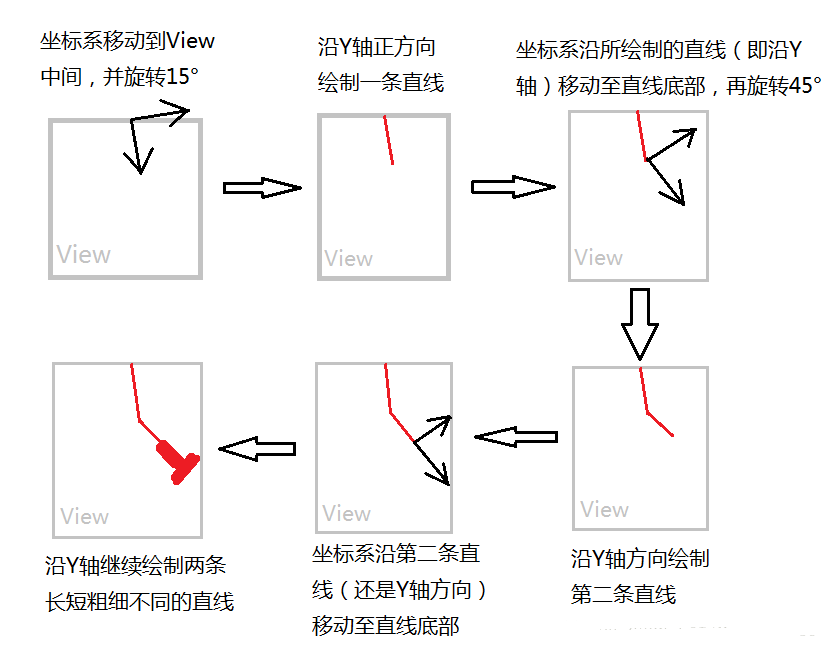 坐标系移动到View中间，并旋转15°

View

沿Y轴正方向绘制一条直线

View

坐标系沿所绘制的直线（即沿Y轴）移动至直线底部，再旋转45°

View

View

沿Y轴方向绘制第二条直线

View

坐标系沿第二条直线（还是Y轴方向）移动至直线底部

View

沿Y轴继续绘制两条长短粗细不同的直线