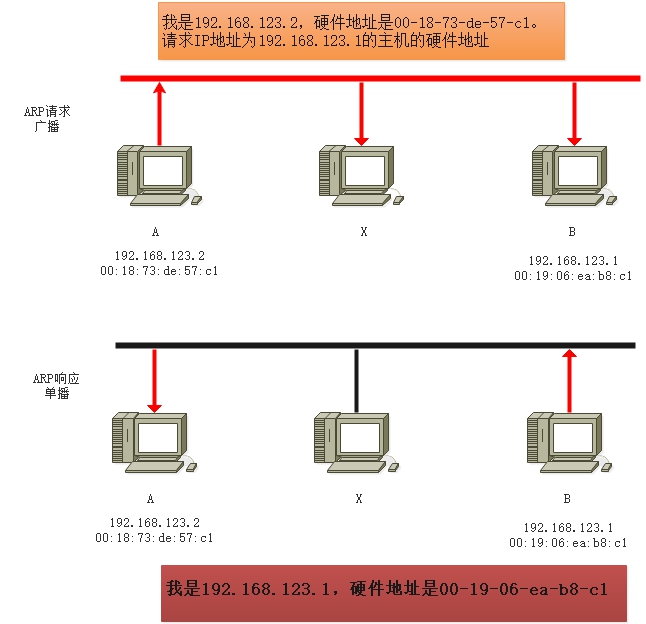 我是192.168.123.2，硬件地址是00-18-73-de-57-c1。
请求IP地址为192.168.123.1的主机的硬件地址

ARP请求
广播

A

192.168.123.2
00:18:73:de:57:c1

X

B

192.168.123.1
00:19:06:ea:b8:c1

ARP响应
单播

A

192.168.123.2
00:18:73:de:57:c1

X

B

192.168.123.1
00:19:06:ea:b8:c1

我是192.168.123.1，硬件地址是00-19-06-ea-b8-c1