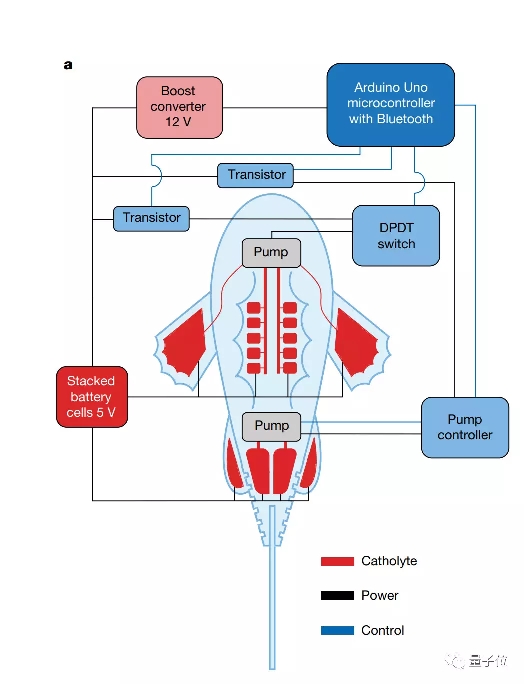 a

Boost converter 12 V

Arduino Uno microcontroller with Bluetooth

Transistor

Transistor

DPDT switch

Pump

Stacked battery cells 5 V

Pump

Pump controller

Catholyte

Power

Control

量子位