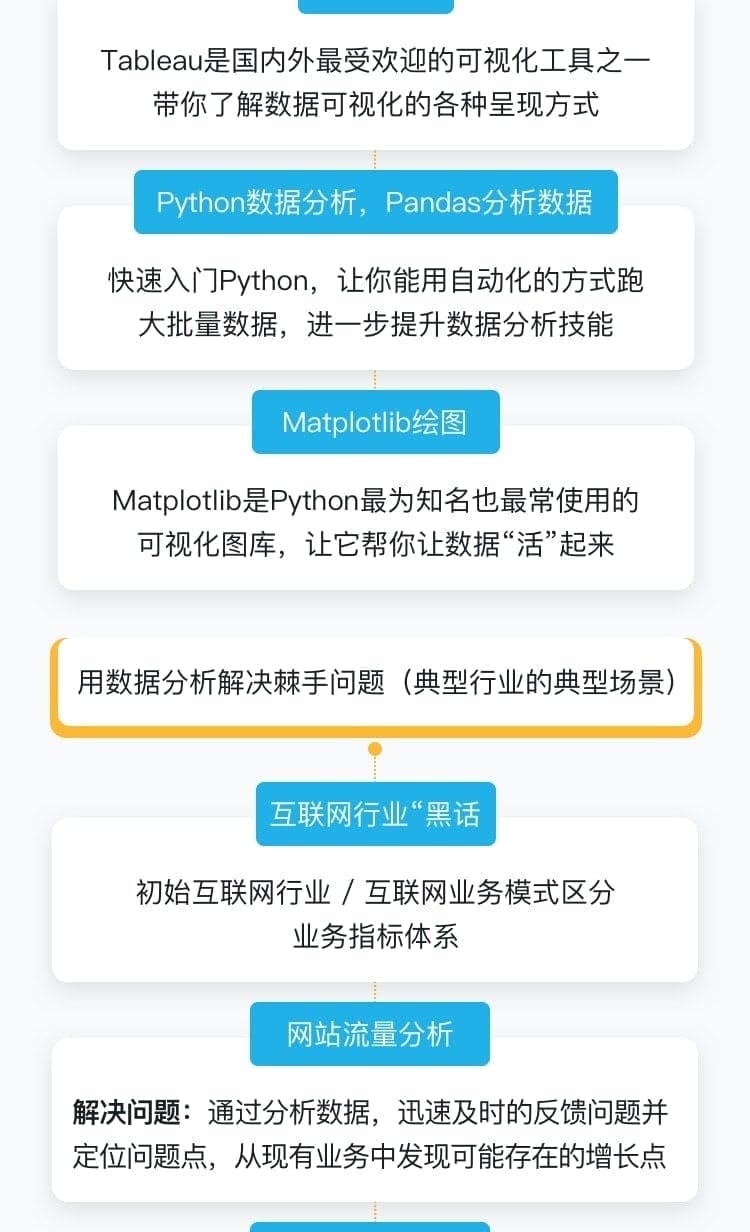 Tableau是国内外最受欢迎的可视化工具之一
带你了解数据可视化的各种呈现方式

Python数据分析，Pandas分析数据

快速入门Python，让你能用自动化的方式跑
大批量数据，进一步提升数据分析技能

Matplotlib绘图

Matplotlib是Python最为知名也最常使用的
可视化图库，让它帮你让数据“活”起来

用数据分析解决棘手问题（典型行业的典型场景）

互联网行业“黑话

初始互联网行业 / 互联网业务模式区分
业务指标体系

网站流量分析

解决问题：通过分析数据，迅速及时的反馈问题并定位问题点，从现有业务中发现可能存在的增长点