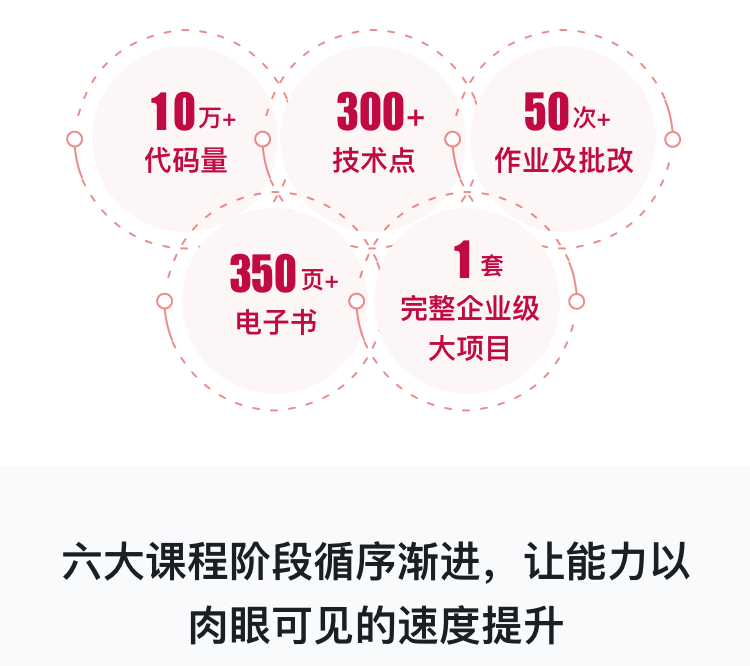 10万+
代码量

300+
技术点

50次+
作业及批改

350页+
电子书

1套
完整企业级
大项目

六大课程阶段循序渐进，让能力以肉眼可见的速度提升