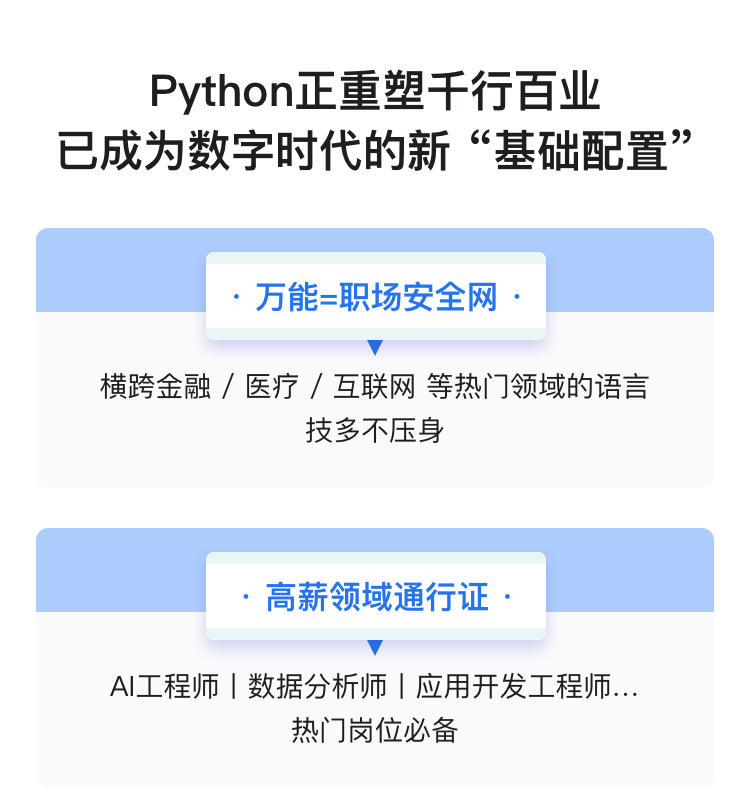 Python正重塑千行百业
已成为数字时代的新“基础配置”

· 万能=职场安全网 ·

横跨金融 / 医疗 / 互联网 等热门领域的语言
技多不压身

· 高薪领域通行证 ·

AI工程师 | 数据分析师 | 应用开发工程师...
热门岗位必备