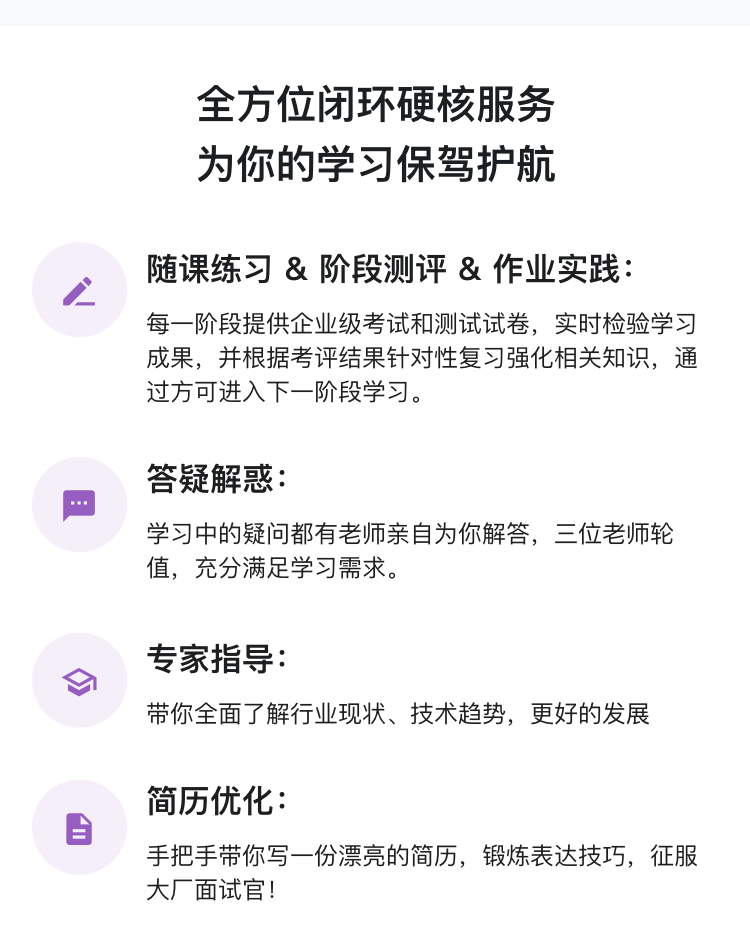 全方位闭环硬核服务
为你的学习保驾护航

随课练习 & 阶段测评 & 作业实践：

每一阶段提供企业级考试和测试试卷，实时检验学习成果，并根据考评结果针对性复习强化相关知识，通过方可进入下一阶段学习。

答疑解惑：

学习中的疑问都有老师亲自为你解答，三位老师轮值，充分满足学习需求。

专家指导：

带你全面了解行业现状、技术趋势，更好的发展

简历优化：

手把手带你写一份漂亮的简历，锻炼表达技巧，征服大厂面试官！