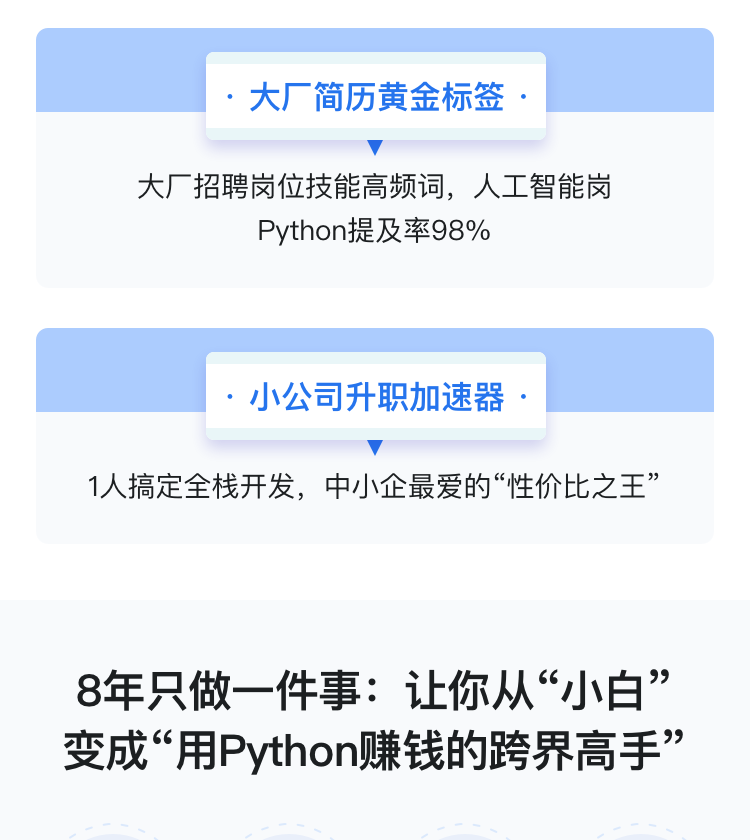 · 大厂简历黄金标签 ·

大厂招聘岗位技能高频词，人工智能岗Python提及率98%

· 小公司升职加速器 ·

1人搞定全栈开发，中小企最爱的“性价比之王”

8年只做一件事：让你从“小白”
变成“用Python赚钱的跨界高手”