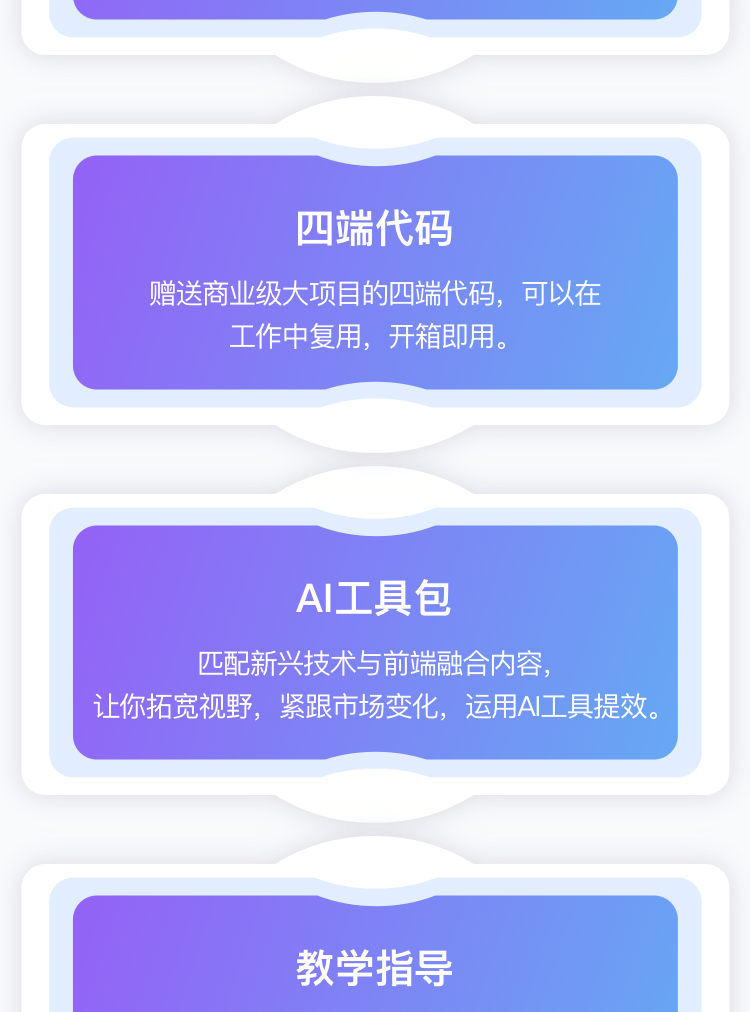 四端代码

赠送商业级大项目的四端代码，可以在工作中复用，开箱即用。

AI工具包

匹配新兴技术与前端融合内容，让你拓宽视野，紧跟市场变化，运用AI工具提效。

教学指导