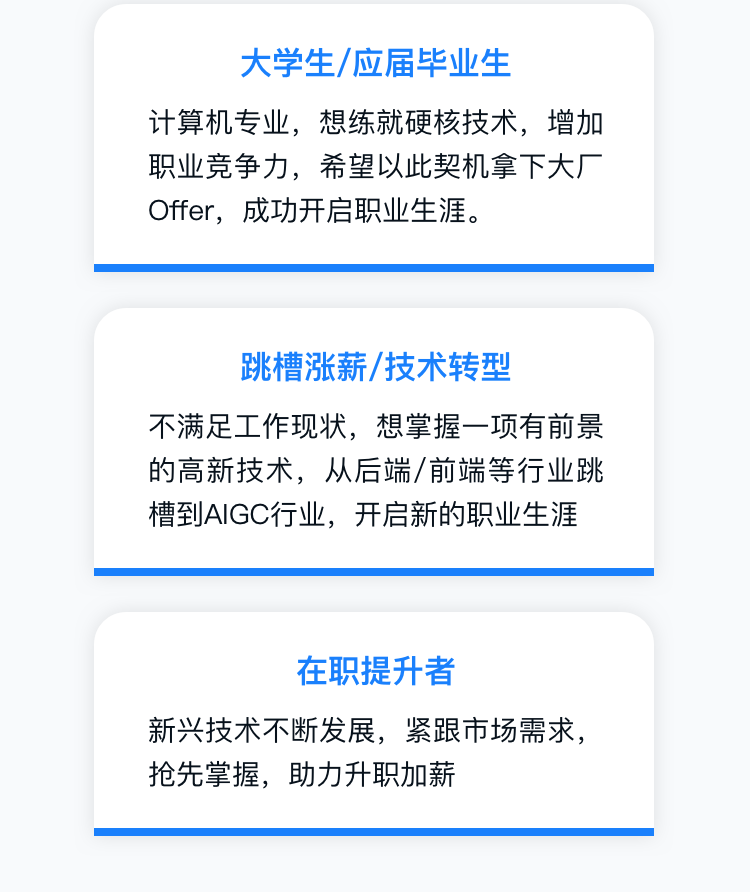 大学生/应届毕业生

计算机专业，想练就硬核技术，增加职业竞争力，希望以此契机拿下大厂Offer，成功开启职业生涯。

跳槽涨薪/技术转型

不满足工作现状，想掌握一项有前景的高新技术，从后端/前端等行业跳槽到AIGC行业，开启新的职业生涯

在职提升者

新兴技术不断发展，紧跟市场需求，抢先掌握，助力升职加薪