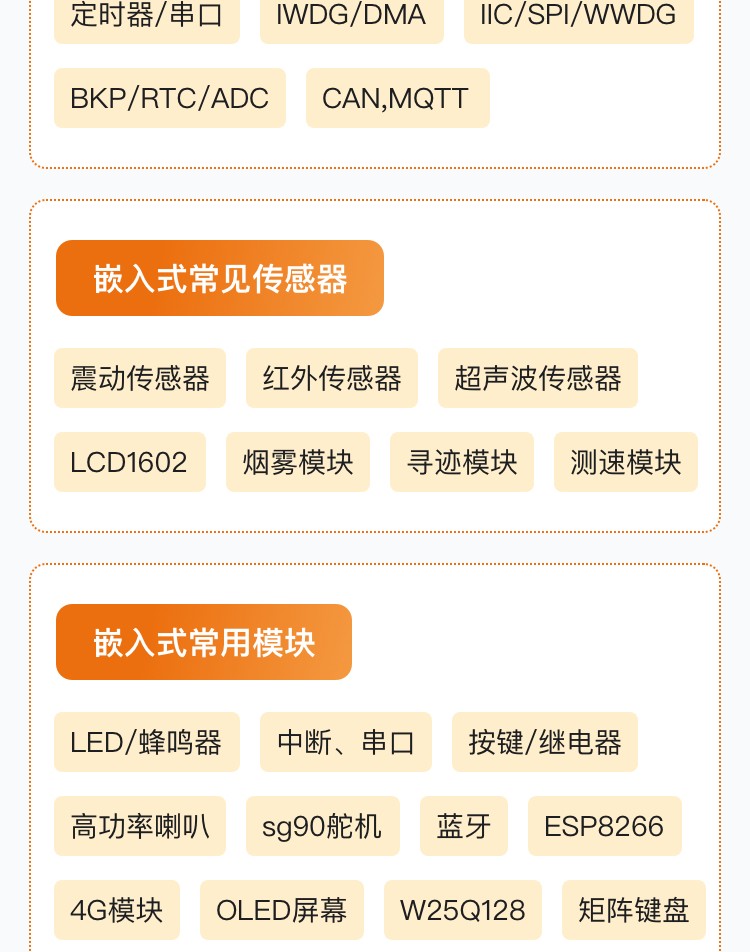 定时器/串口 IWDG/DMA IIC/SPI/WWDG

BKP/RTC/ADC CAN,MQTT

嵌入式常见传感器

震动传感器 红外传感器 超声波传感器

LCD1602 烟雾模块 寻迹模块 测速模块

嵌入式常用模块

LED/蜂鸣器 中断、串口 按键/继电器

高功率喇叭 sg90舵机 蓝牙 ESP8266

4G模块 OLED屏幕 W25Q128 矩阵键盘