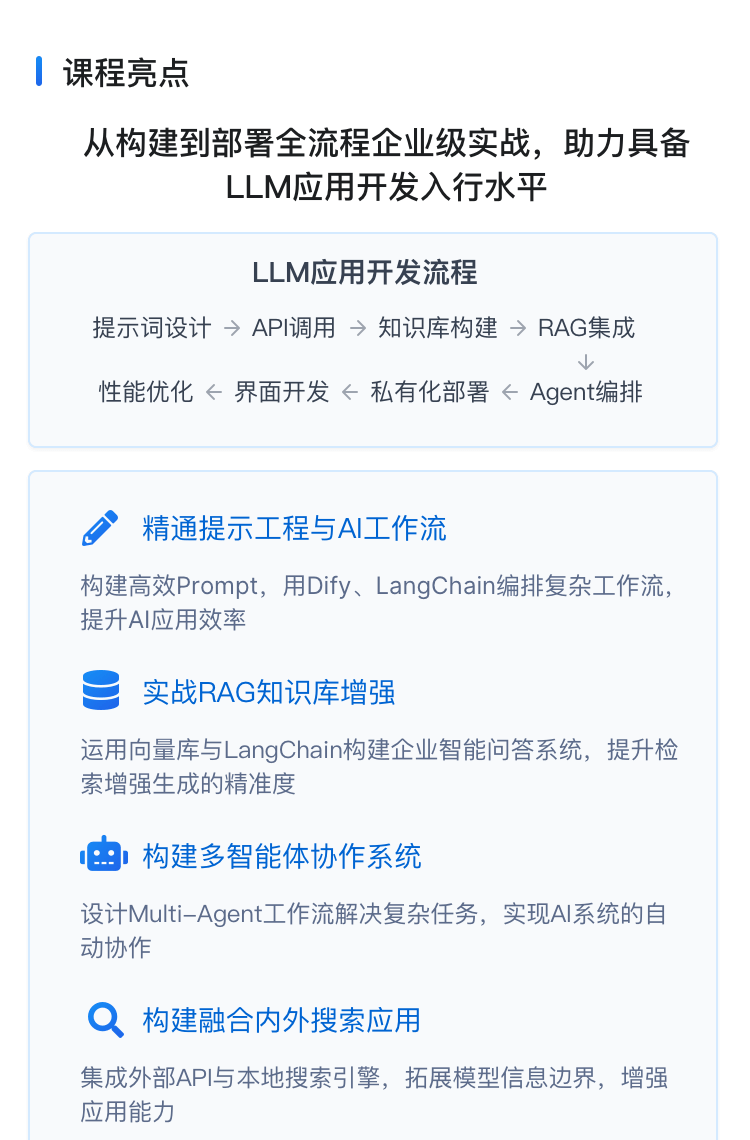 课程亮点

从构建到部署全流程企业级实战，助力具备LLM应用开发入行水平

LLM应用开发流程

提示词设计 → API调用 → 知识库构建 → RAG集成
↓
性能优化 ← 界面开发 ← 私有化部署 ← Agent编排

精通提示工程与AI工作流

构建高效Prompt，用Dify、LangChain编排复杂工作流，提升AI应用效率

实战RAG知识库增强

运用向量库与LangChain构建企业智能问答系统，提升检索增强生成的精准度

构建多智能体协作系统

设计Multi-Agent工作流解决复杂任务，实现AI系统的自动协作

构建融合内外搜索应用

集成外部API与本地搜索引擎，拓展模型信息边界，增强应用能力